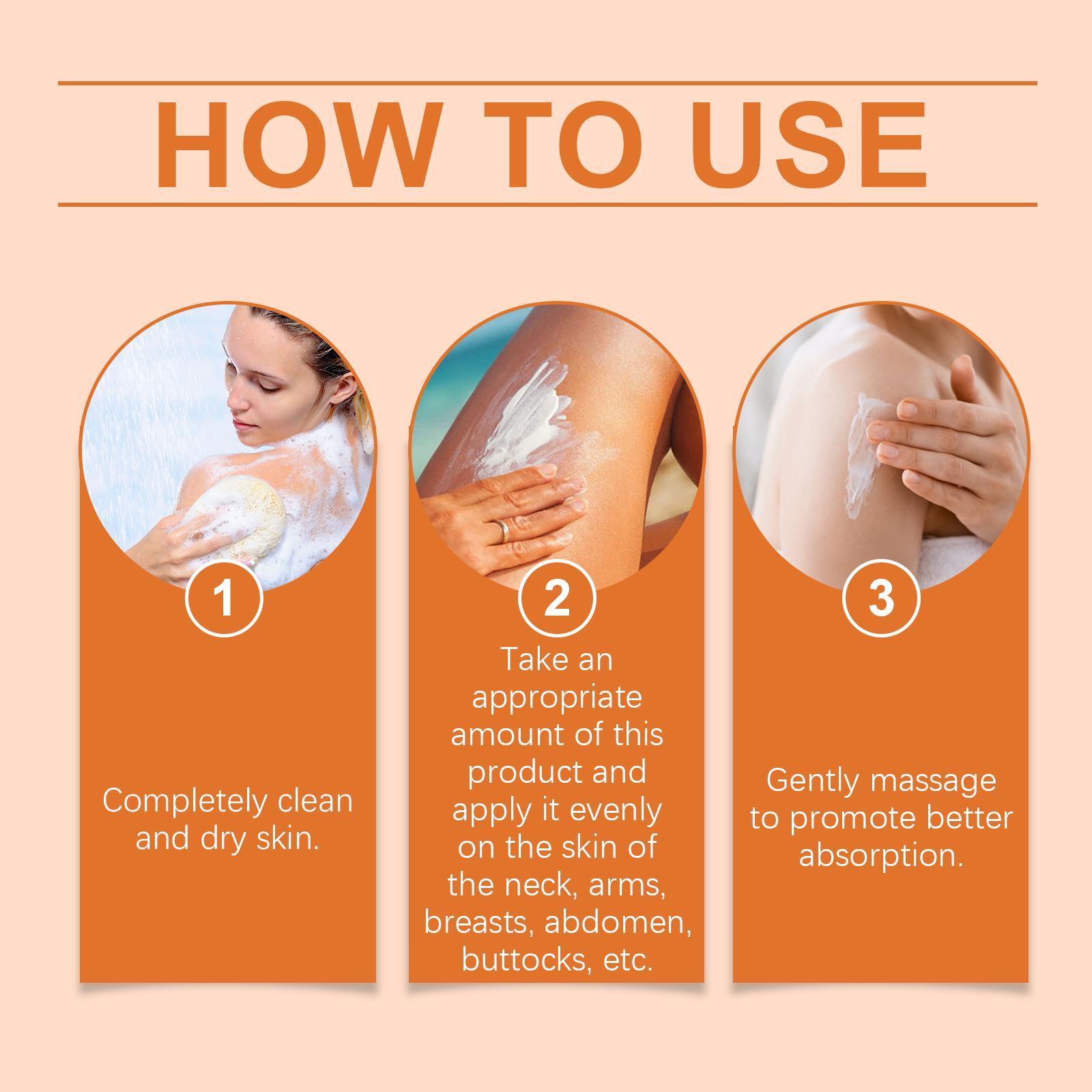 HOW TO USE

1

Completely clean and dry skin.

2

Take an appropriate amount of this product and apply it evenly on the skin of the neck, arms, breasts, abdomen, buttocks, etc.

3

Gently massage to promote better absorption.